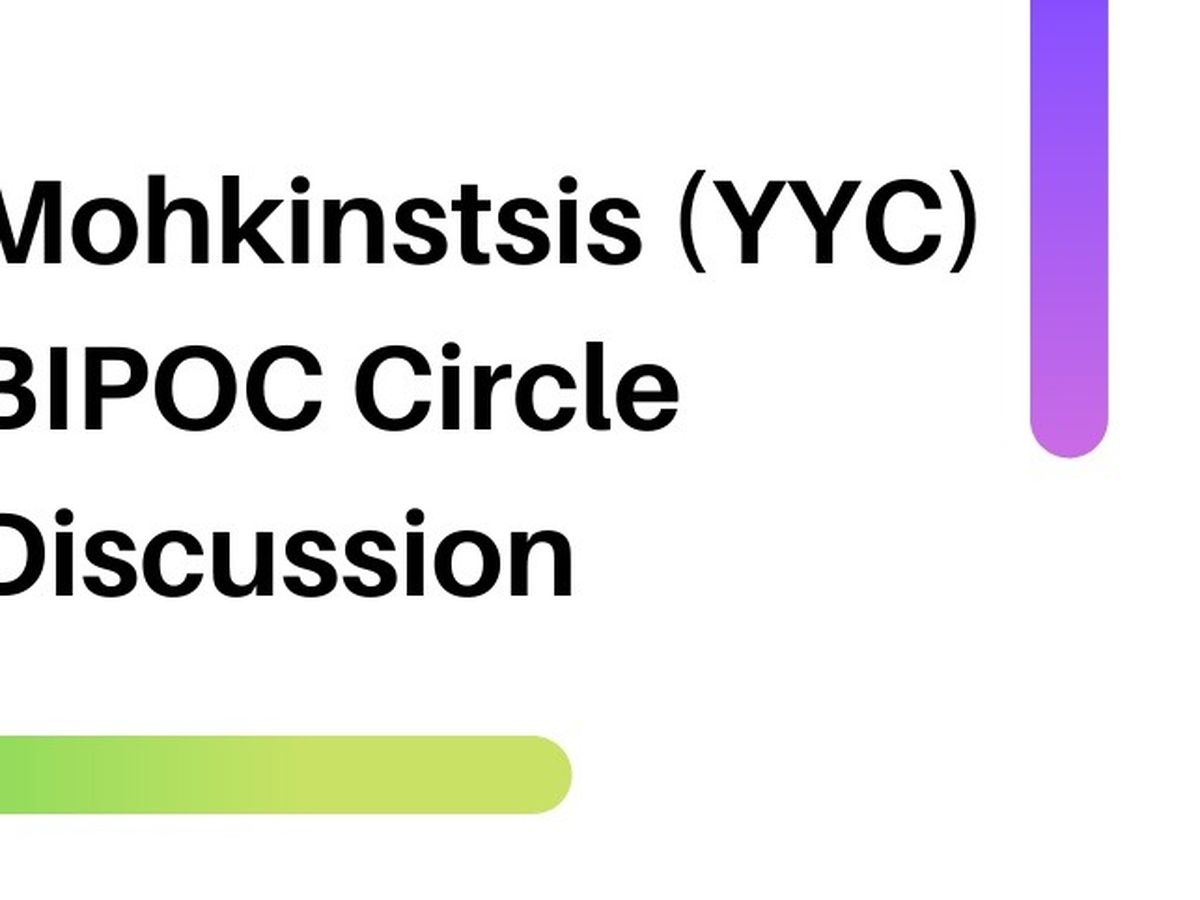 Mohkinstsis (YYC)
BIPOC Circle
Discussion