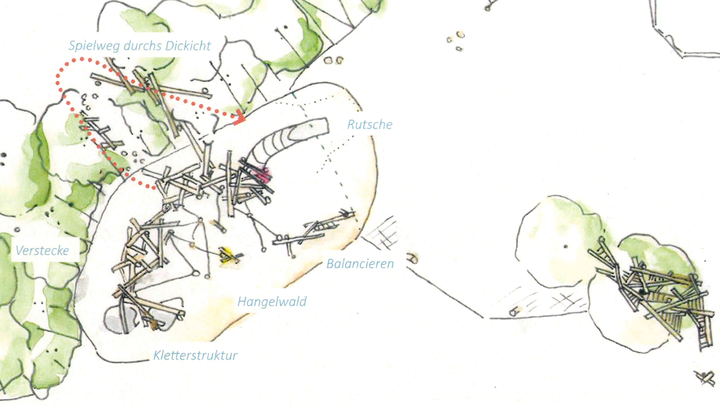 Spielweg durchs Dickicht

Rutsche

Verstecke

Balancieren

Hangelwald

Kletterstruktur