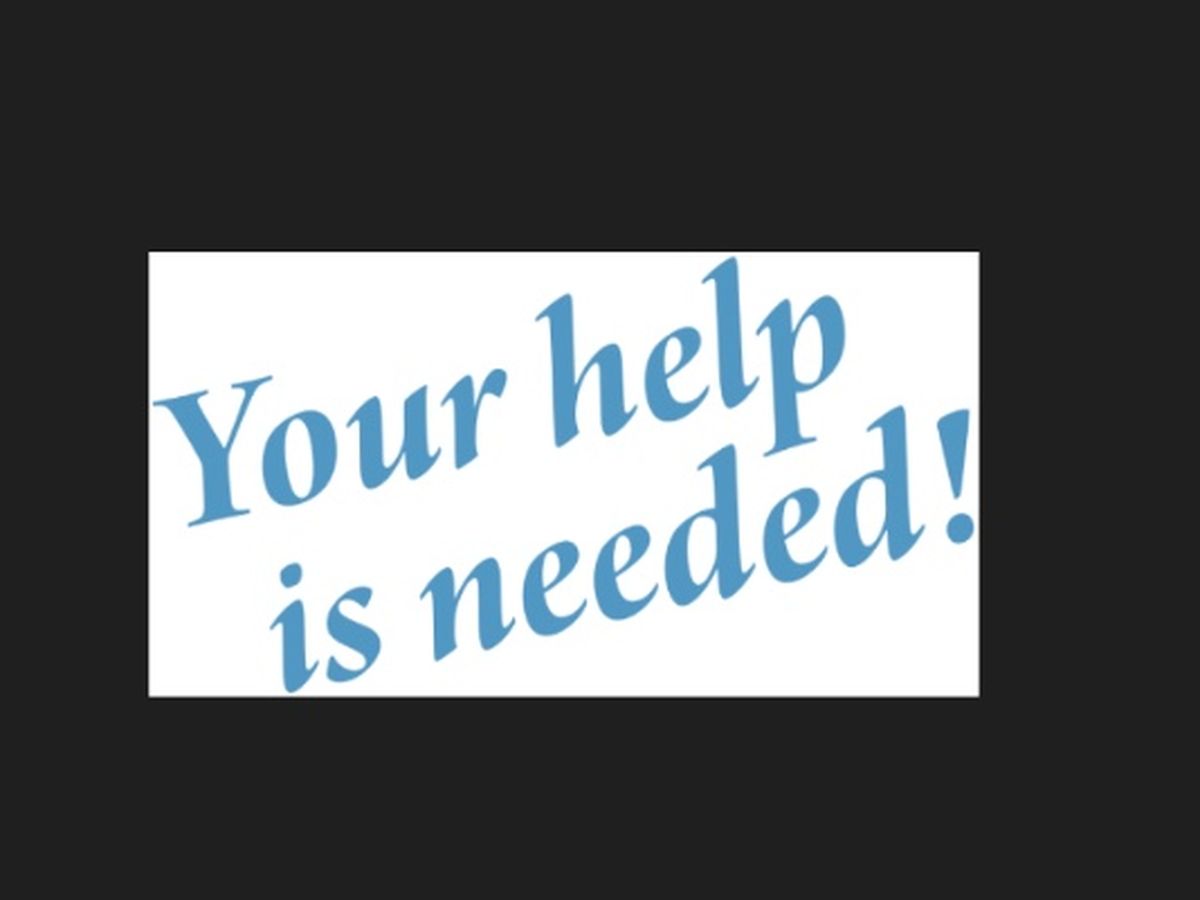 Your help is needed!